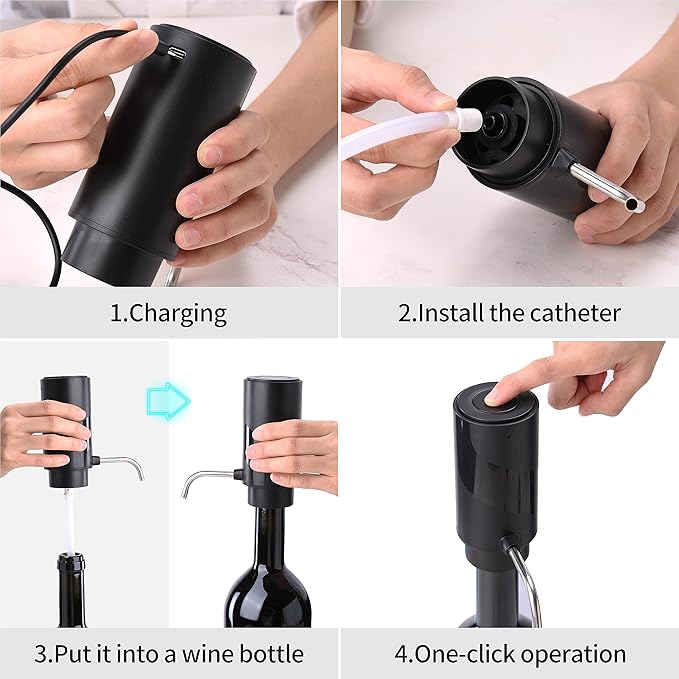 1.Charging

2.Install the catheter

3.Put it into a wine bottle

4.One-click operation