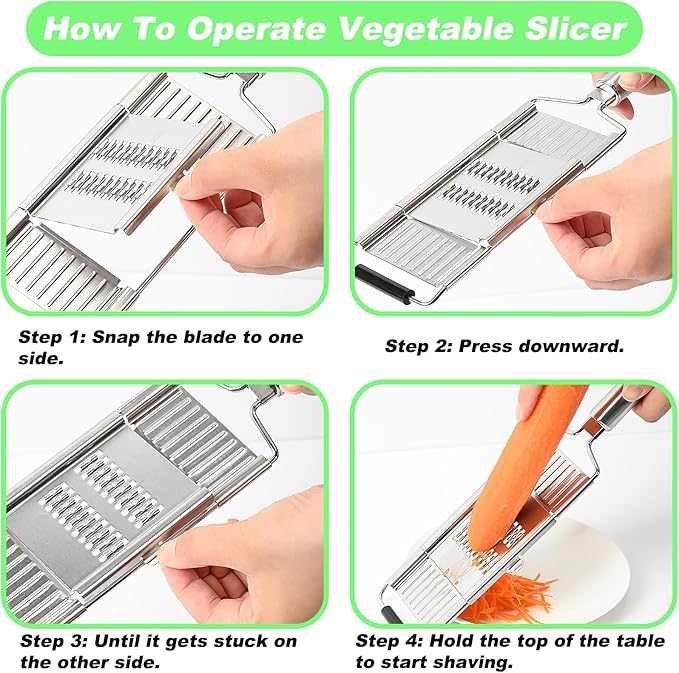 How To Operate Vegetable Slicer

Step 1: Snap the blade to one side.

Step 2: Press downward.

Step 3: Until it gets stuck on the other side.

Step 4: Hold the top of the table to start shaving.