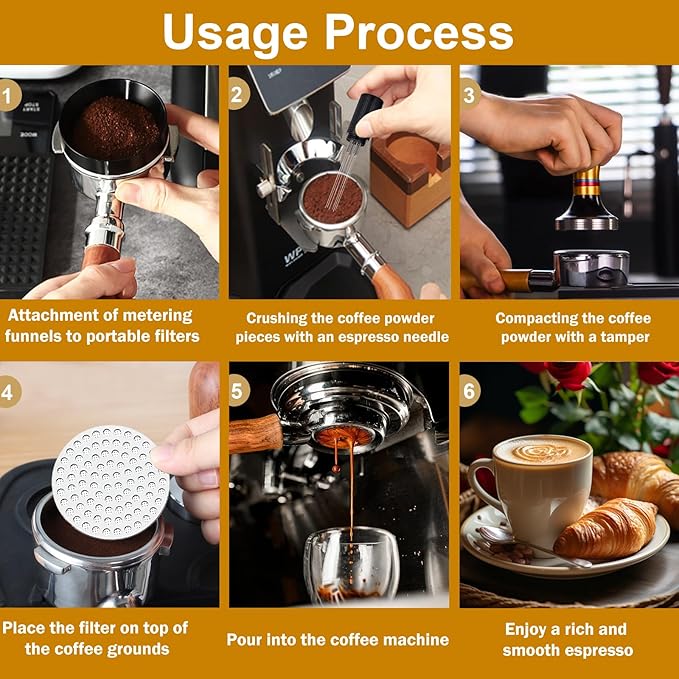 Usage Process

1

Attachment of metering funnels to portable filters

2

Crushing the coffee powder pieces with an espresso needle

3

Compacting the coffee powder with a tamper

4

Place the filter on top of the coffee grounds

5

Pour into the coffee machine

6

Enjoy a rich and smooth espresso