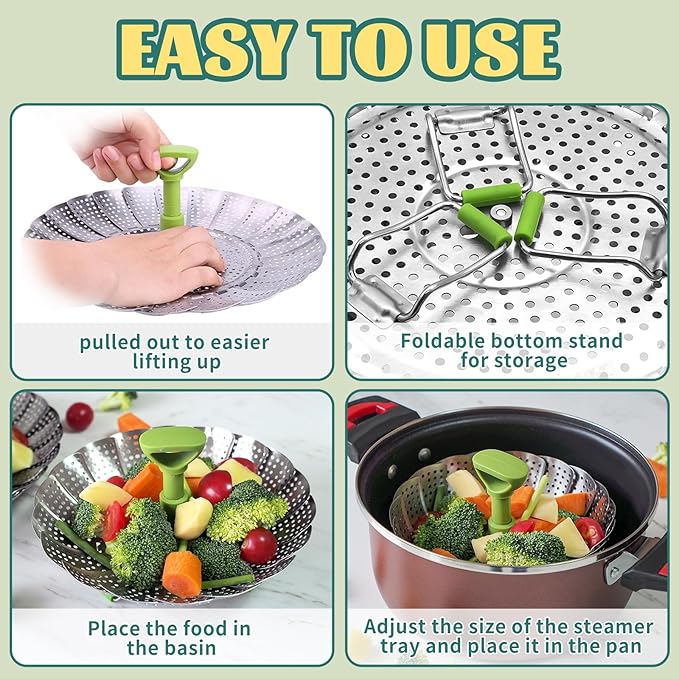 EASY TO USE

pulled out to easier lifting up

Foldable bottom stand for storage

Place the food in the basin

Adjust the size of the steamer tray and place it in the pan