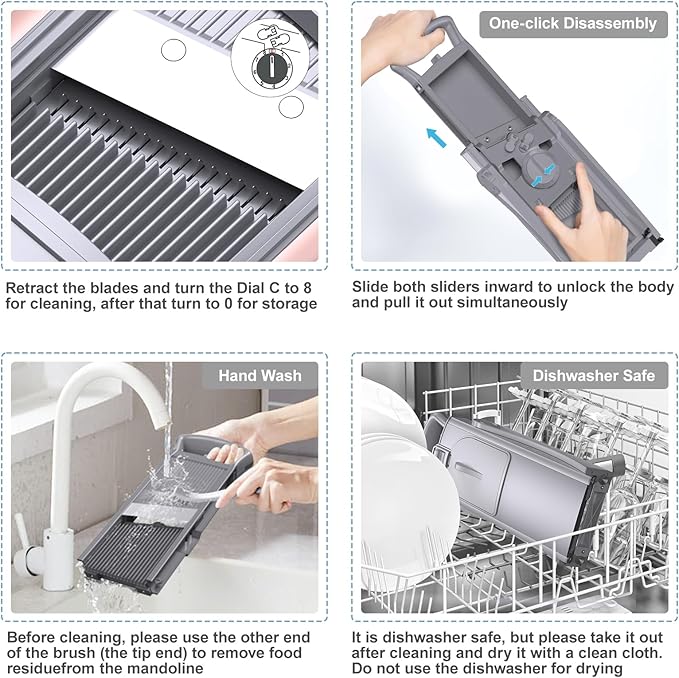 Retract the blades and turn the Dial C to 8 for cleaning, after that turn to 0 for storage

One-click Disassembly

Slide both sliders inward to unlock the body and pull it out simultaneously

Hand Wash

Before cleaning, please use the other end of the brush (the tip end) to remove food residuefrom the mandoline

Dishwasher Safe

It is dishwasher safe, but please take it out after cleaning and dry it with a clean cloth. Do not use the dishwasher for drying