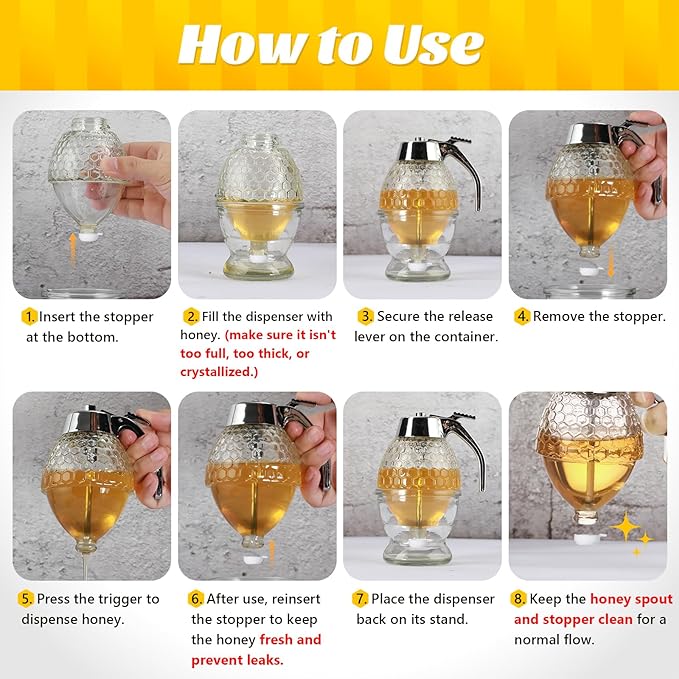 How to Use

1. Insert the stopper at the bottom.

2. Fill the dispenser with honey. (make sure it isn't too full, too thick, or crystallized.)

3. Secure the release lever on the container.

4. Remove the stopper.

5. Press the trigger to dispense honey.

6. After use, reinsert the stopper to keep the honey fresh and prevent leaks.

7. Place the dispenser back on its stand.

8. Keep the honey spout and stopper clean for a normal flow.