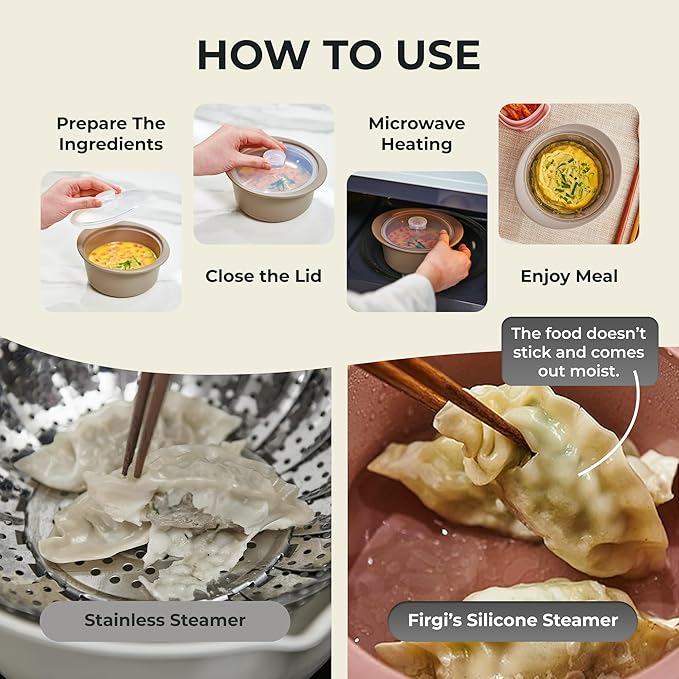 HOW TO USE

Prepare The Ingredients

Close the Lid

Microwave Heating

Enjoy Meal

The food doesn't stick and comes out moist.

Stainless Steamer

Firgi's Silicone Steamer