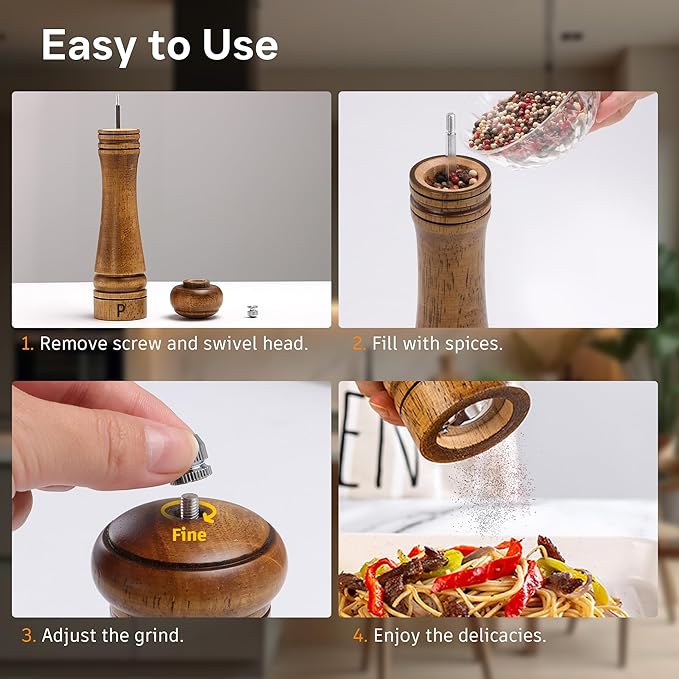 Easy to Use

P

1. Remove screw and swivel head.

2. Fill with spices.

Fine

3. Adjust the grind.

EN

4. Enjoy the delicacies.