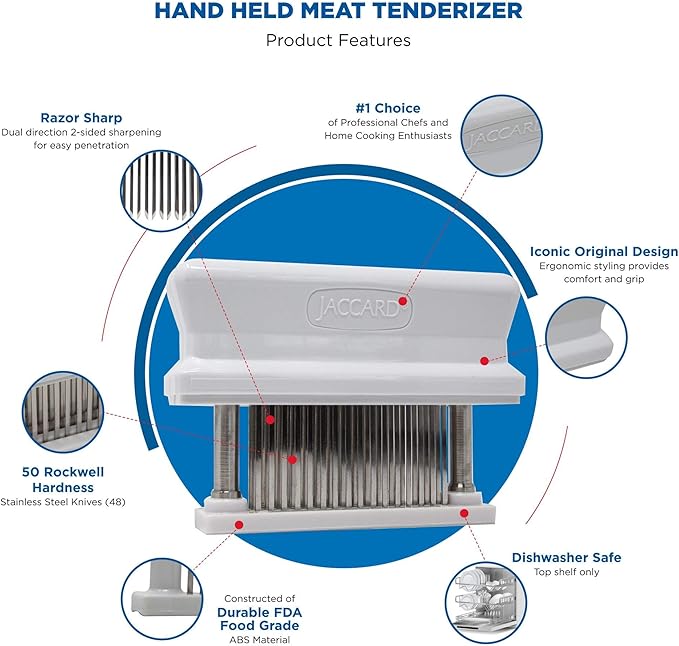 HAND HELD MEAT TENDERIZER

Product Features

Razor Sharp
Dual direction 2-sided sharpening for easy penetration

#1 Choice
of Professional Chefs and Home Cooking Enthusiasts

JACCARD

Iconic Original Design
Ergonomic styling provides comfort and grip

JACCARD

50 Rockwell Hardness
Stainless Steel Knives (48)

Dishwasher Safe
Top shelf only

Constructed of
Durable FDA Food Grade
ABS Material