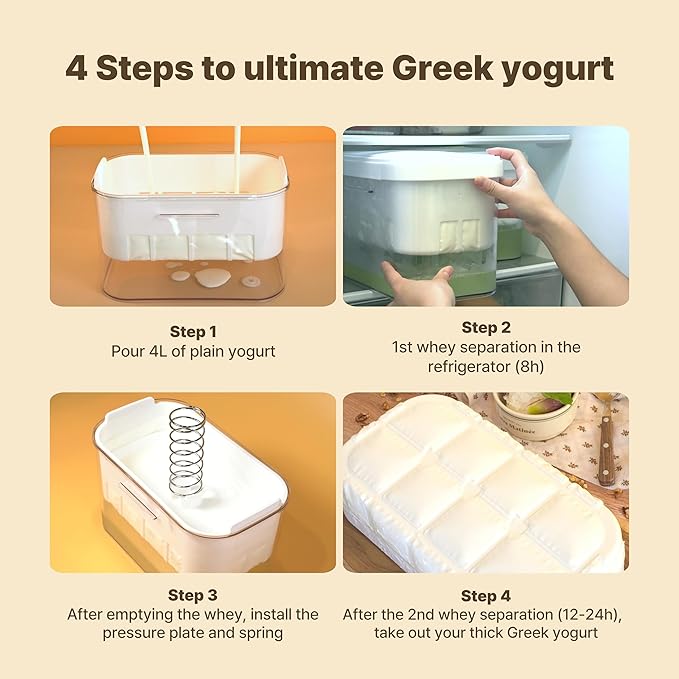 4 Steps to ultimate Greek yogurt

Step 1
Pour 4L of plain yogurt

Step 2
1st whey separation in the refrigerator (8h)

Step 3
After emptying the whey, install the pressure plate and spring

Step 4
After the 2nd whey separation (12-24h), take out your thick Greek yogurt