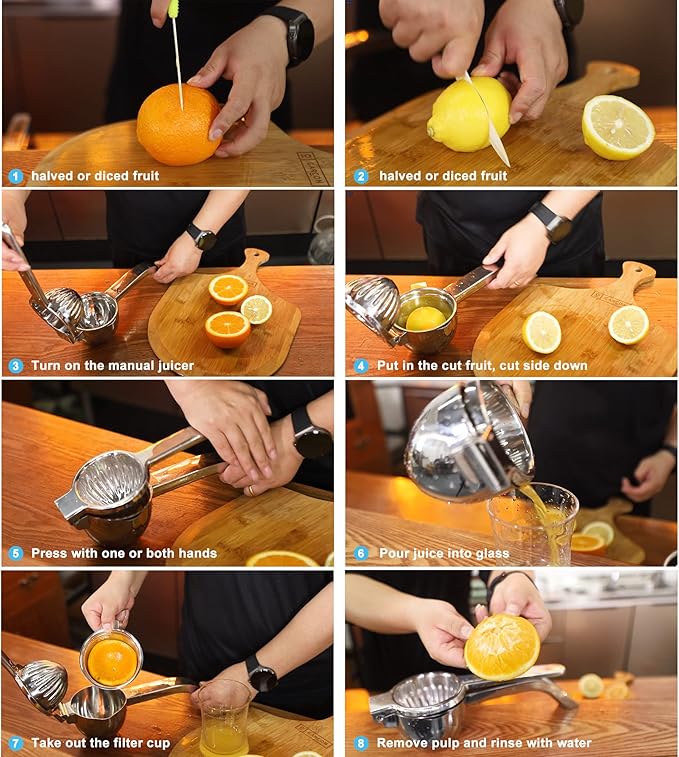 1 halved or diced fruit

2 halved or diced fruit

3 Turn on the manual juicer

4 Put in the cut fruit, cut side down

5 Press with one or both hands

6 Pour juice into glass

7 Take out the filter cup

8 Remove pulp and rinse with water