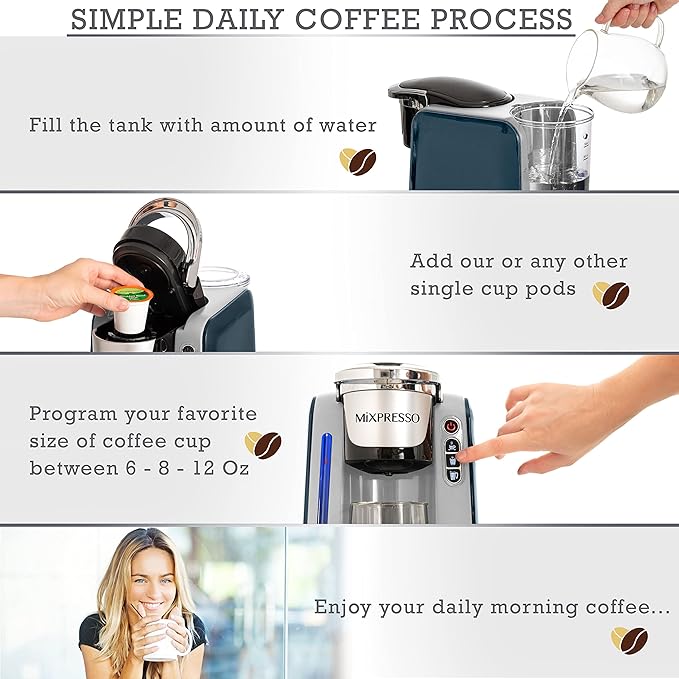 SIMPLE DAILY COFFEE PROCESS

Fill the tank with amount of water

Add our or any other single cup pods

Program your favorite size of coffee cup between 6 - 8 - 12 Oz

MiXPRESSO

Enjoy your daily morning coffee...