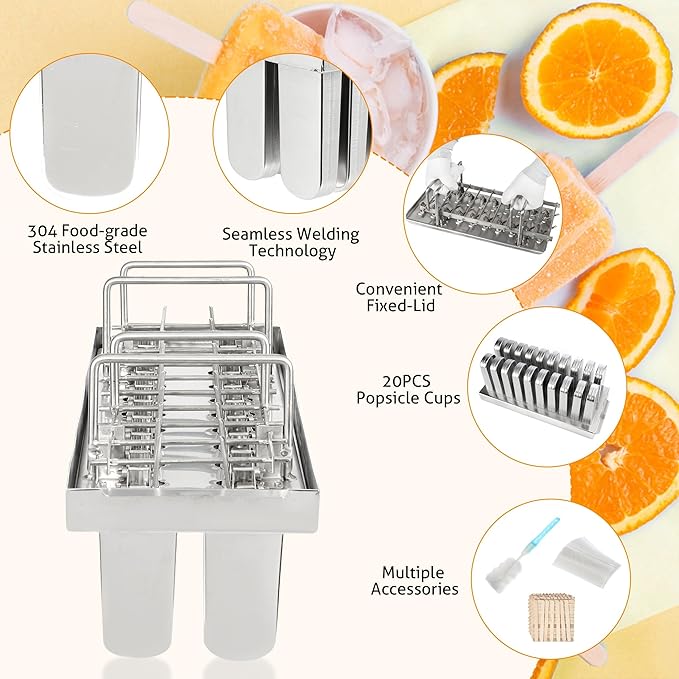 304 Food-grade Stainless Steel

Seamless Welding Technology

Convenient Fixed-Lid

20PCS Popsicle Cups

Multiple Accessories