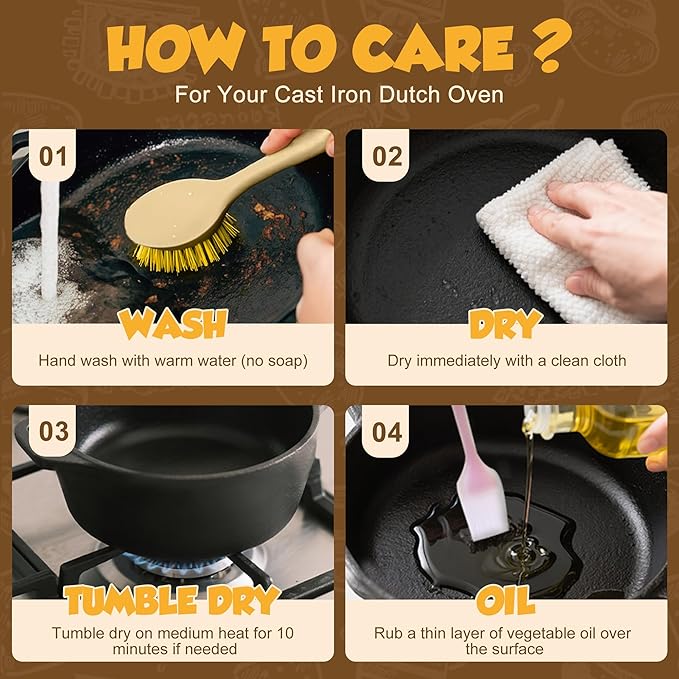 HOW TO CARE ?

For Your Cast Iron Dutch Oven

01

WASH

Hand wash with warm water (no soap)

02

DRY

Dry immediately with a clean cloth

03

TUMBLE DRY

Tumble dry on medium heat for 10 minutes if needed

04

OIL

Rub a thin layer of vegetable oil over the surface