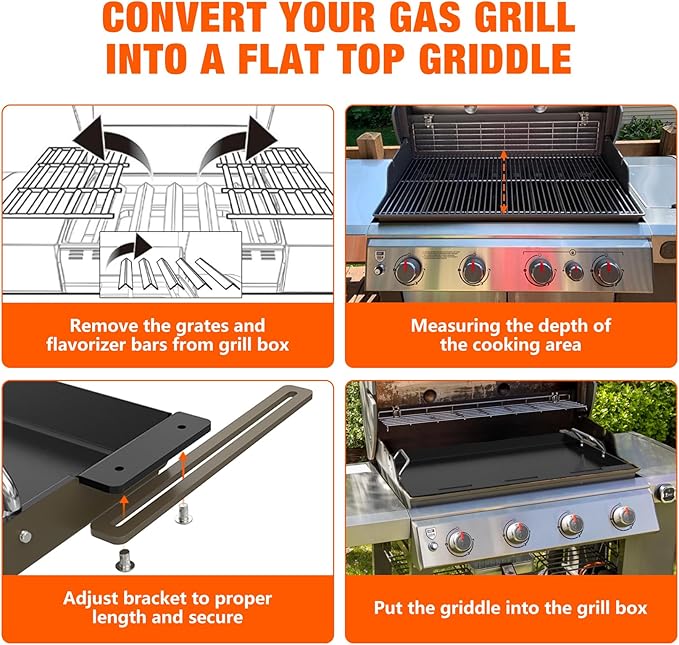 CONVERT YOUR GAS GRILL INTO A FLAT TOP GRIDDLE

Remove the grates and flavorizer bars from grill box

Measuring the depth of the cooking area

Adjust bracket to proper length and secure

Put the griddle into the grill box