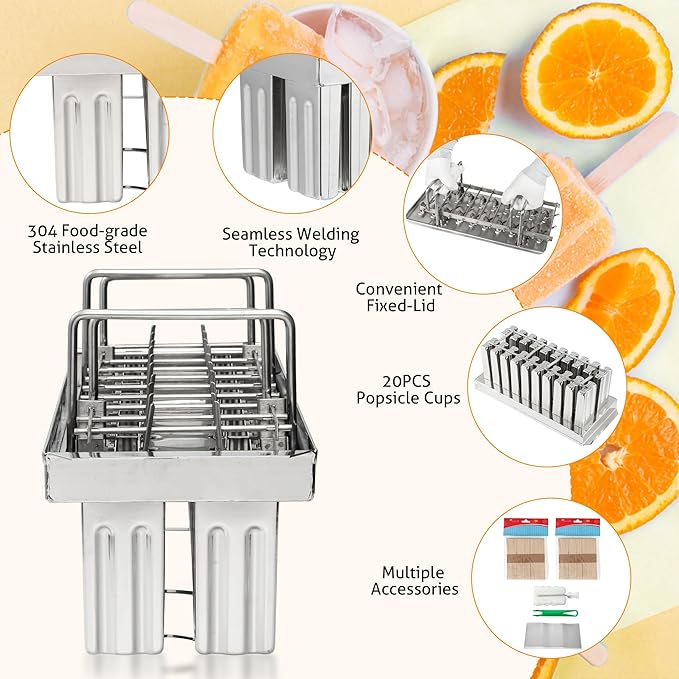 304 Food-grade Stainless Steel

Seamless Welding Technology

Convenient Fixed-Lid

20PCS Popsicle Cups

Multiple Accessories