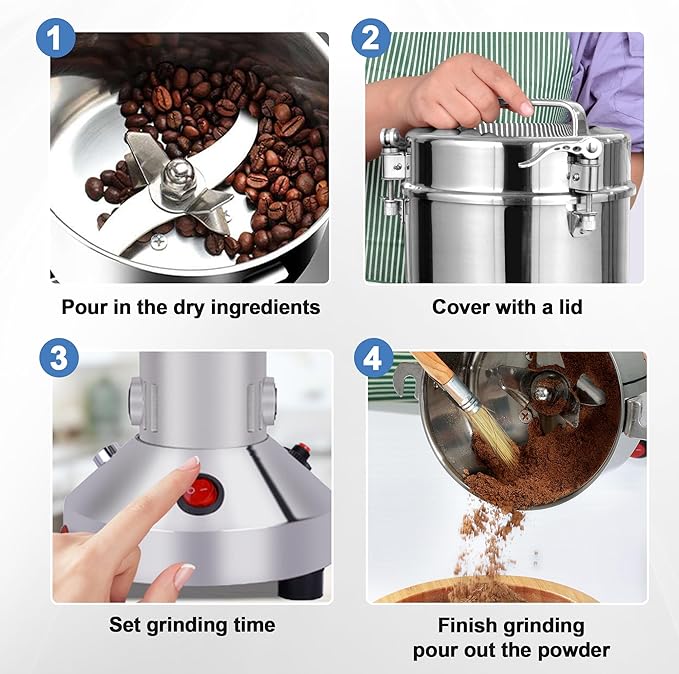 1

Pour in the dry ingredients

2

Cover with a lid

3

Set grinding time

4

Finish grinding pour out the powder