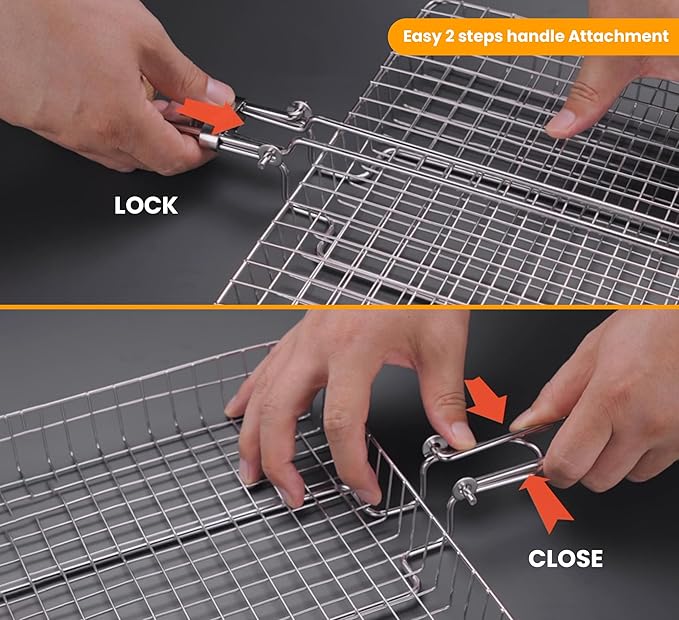 Easy 2 steps handle Attachment

LOCK

CLOSE