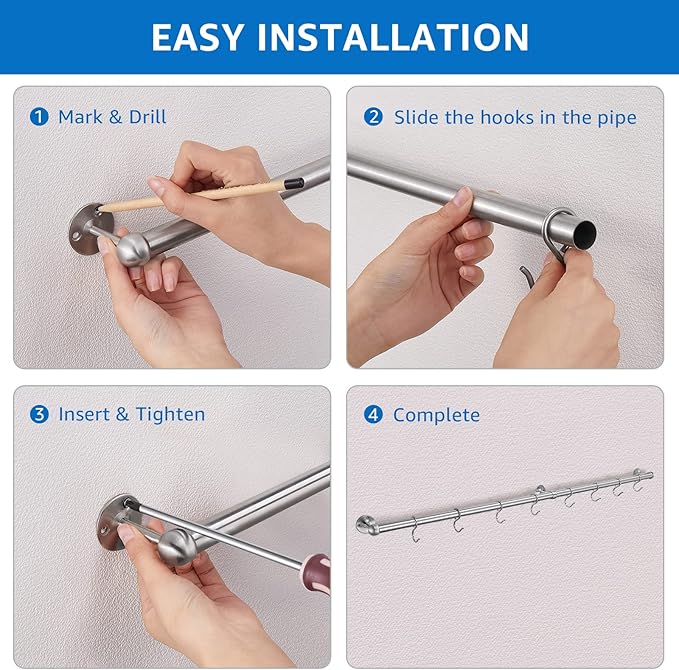 EASY INSTALLATION

1 Mark & Drill

2 Slide the hooks in the pipe

3 Insert & Tighten

4 Complete