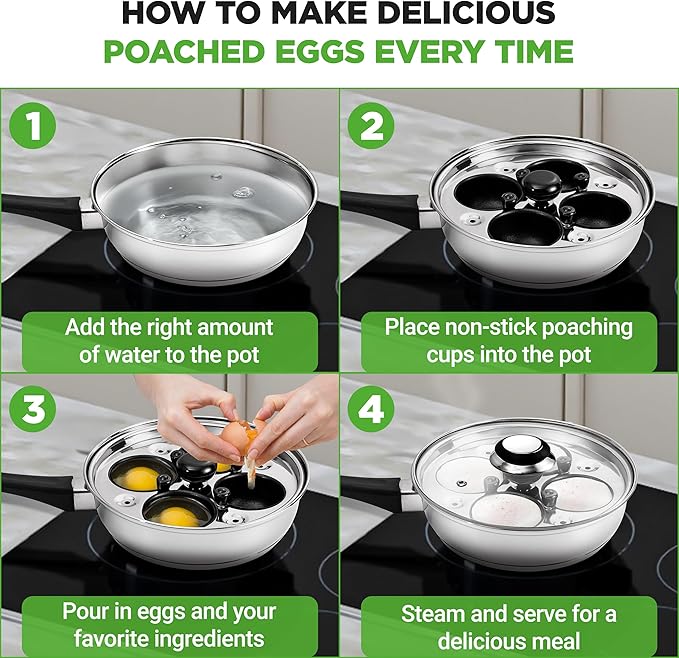 HOW TO MAKE DELICIOUS
POACHED EGGS EVERY TIME

1
Add the right amount of water to the pot

2
Place non-stick poaching cups into the pot

3
Pour in eggs and your favorite ingredients

4
Steam and serve for a delicious meal