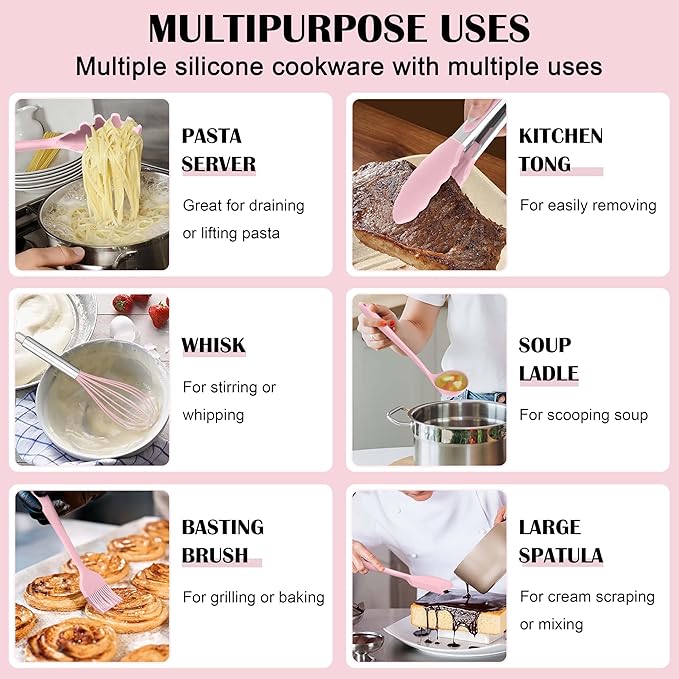 MULTIPURPOSE USES
Multiple silicone cookware with multiple uses

PASTA SERVER
Great for draining or lifting pasta

KITCHEN TONG
For easily removing

WHISK
For stirring or whipping

SOUP LADLE
For scooping soup

BASTING BRUSH
For grilling or baking

LARGE SPATULA
For cream scraping or mixing