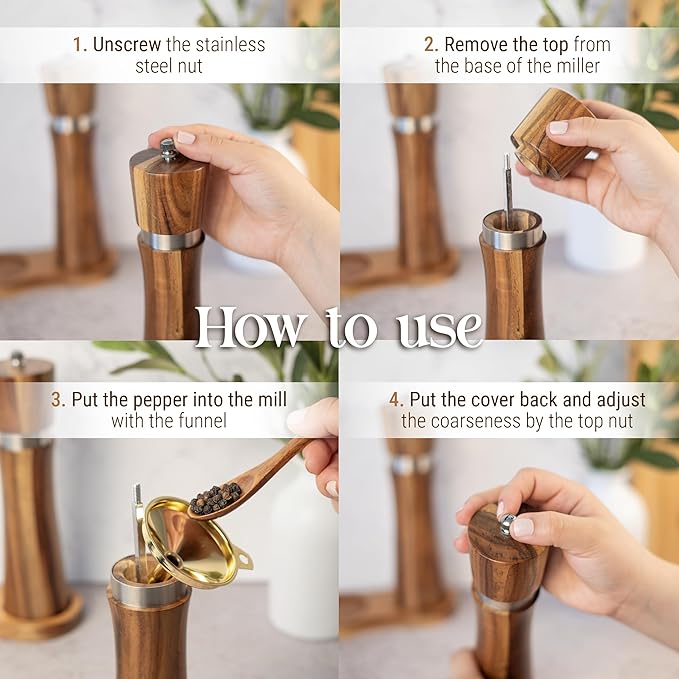 1. Unscrew the stainless steel nut

2. Remove the top from the base of the miller

How to use

3. Put the pepper into the mill with the funnel

4. Put the cover back and adjust the coarseness by the top nut