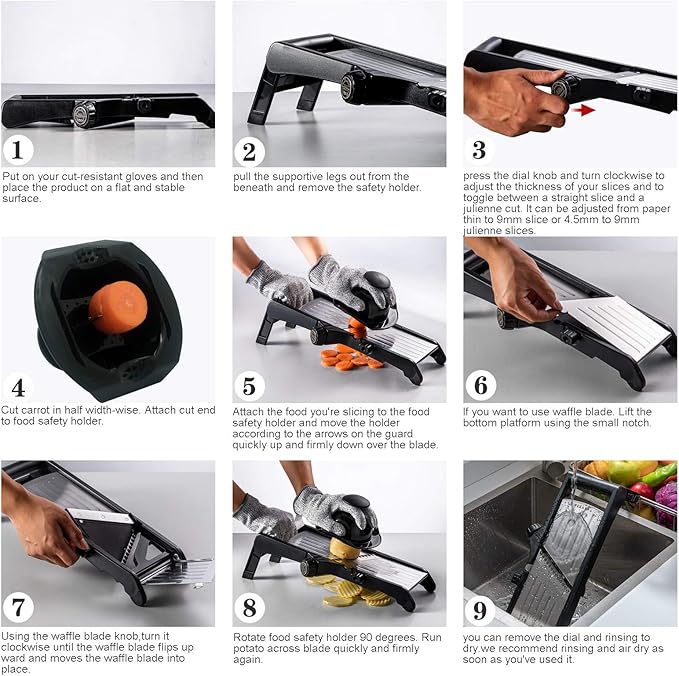 1

Put on your cut-resistant gloves and then place the product on a flat and stable surface.

2

pull the supportive legs out from the beneath and remove the safety holder.

3

press the dial knob and turn clockwise to adjust the thickness of your slices and to toggle between a straight slice and a julienne cut. It can be adjusted from paper thin to 9mm slice or 4.5mm to 9mm julienne slices.

4

Cut carrot in half width-wise. Attach cut end to food safety holder.

5

Attach the food you're slicing to the food safety holder and move the holder according to the arrows on the guard quickly up and firmly down over the blade.

6

If you want to use waffle blade. Lift the bottom platform using the small notch.

7

Using the waffle blade knob,turn it clockwise until the waffle blade flips up ward and moves the waffle blade into place.

8

Rotate food safety holder 90 degrees. Run potato across blade quickly and firmly again.

9

you can remove the dial and rinsing to dry.we recommend rinsing and air dry as soon as you've used it.