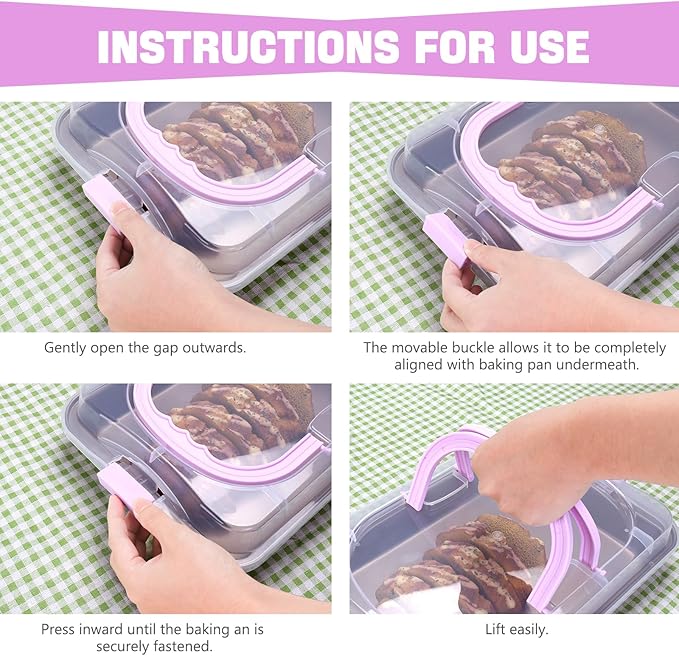 INSTRUCTIONS FOR USE

Gently open the gap outwards.

The movable buckle allows it to be completely aligned with baking pan undermeath.

Press inward until the baking an is securely fastened.

Lift easily.