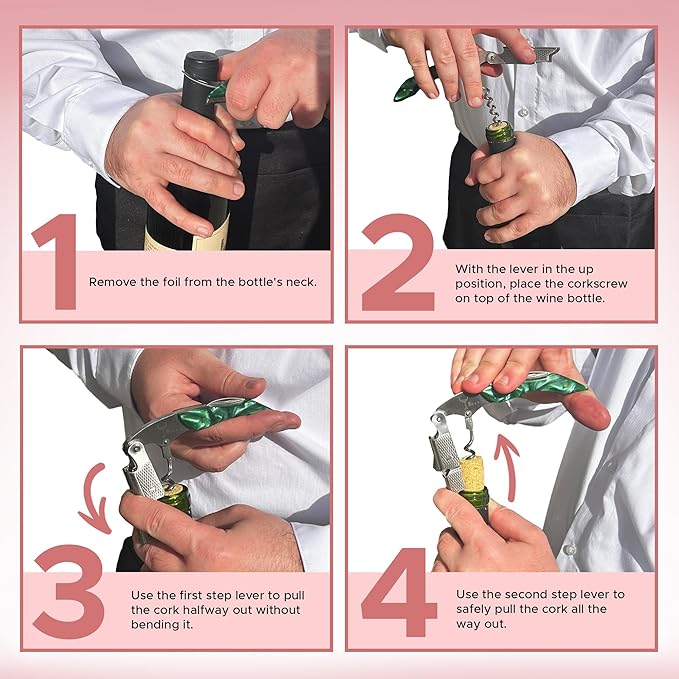 1

Remove the foil from the bottle's neck.

2

With the lever in the up position, place the corkscrew on top of the wine bottle.

3

Use the first step lever to pull the cork halfway out without bending it.

4

Use the second step lever to safely pull the cork all the way out.