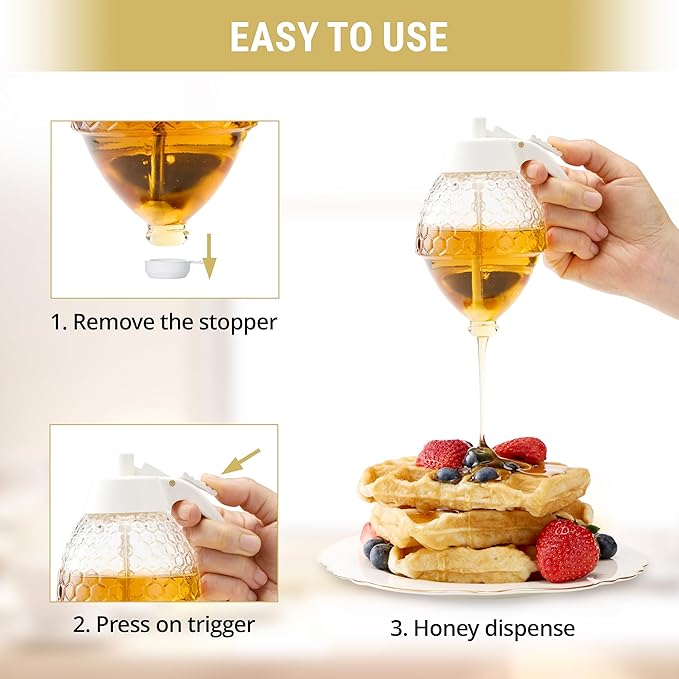 EASY TO USE

1. Remove the stopper

2. Press on trigger

3. Honey dispense