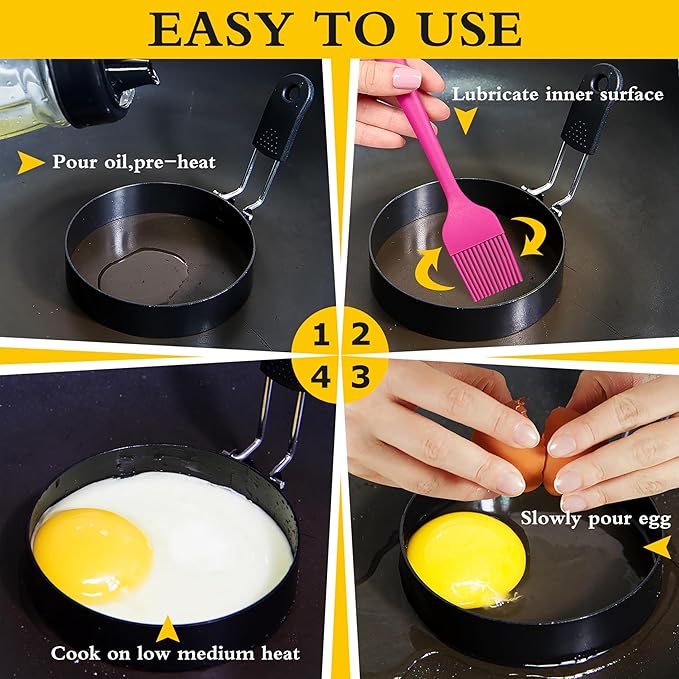 EASY TO USE

Pour oil,pre-heat

Lubricate inner surface

1 2
4 3

Slowly pour egg

Cook on low medium heat