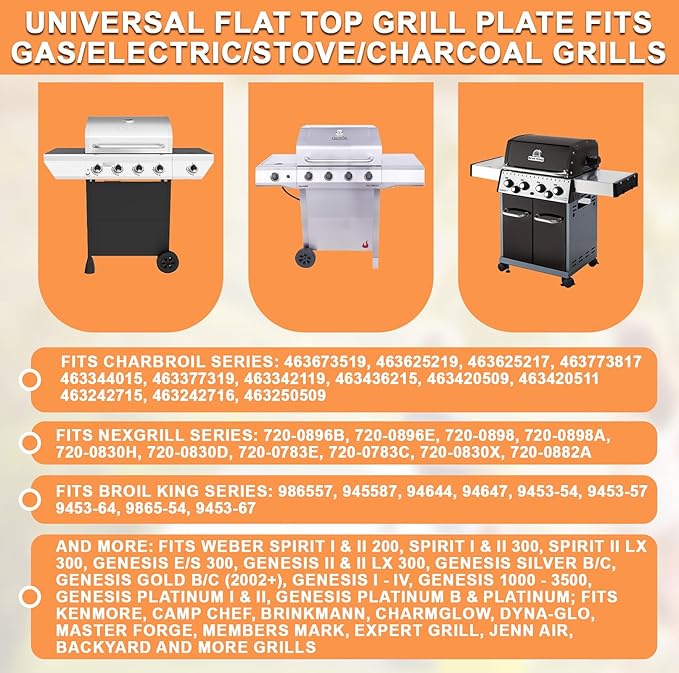 UNIVERSAL FLAT TOP GRILL PLATE FITS GAS/ELECTRIC/STOVE/CHARCOAL GRILLS

FITS CHARBROIL SERIES: 463673519, 463625219, 463625217, 463773817 463344015, 463377319, 463342119, 463436215, 463420509, 463420511 463242715, 463242716, 463250509

FITS NEXGRILL SERIES: 720-0896B, 720-0896E, 720-0898, 720-0898A, 720-0830H, 720-0830D, 720-0783E, 720-0783C, 720-0830X, 720-0882A

FITS BROIL KING SERIES: 986557, 945587, 94644, 94647, 9453-54, 9453-57 9453-64, 9865-54, 9453-67

AND MORE: FITS WEBER SPIRIT I & II 200, SPIRIT I & II 300, SPIRIT II LX 300, GENESIS E/S 300, GENESIS II & II LX 300, GENESIS SILVER B/C, GENESIS GOLD B/C (2002+), GENESIS I - IV, GENESIS 1000 - 3500, GENESIS PLATINUM I & II, GENESIS PLATINUM B & PLATINUM; FITS KENMORE, CAMP CHEF, BRINKMANN, CHARMGLOW, DYNA-GLO, MASTER FORGE, MEMBERS MARK, EXPERT GRILL, JENN AIR, BACKYARD AND MORE GRILLS