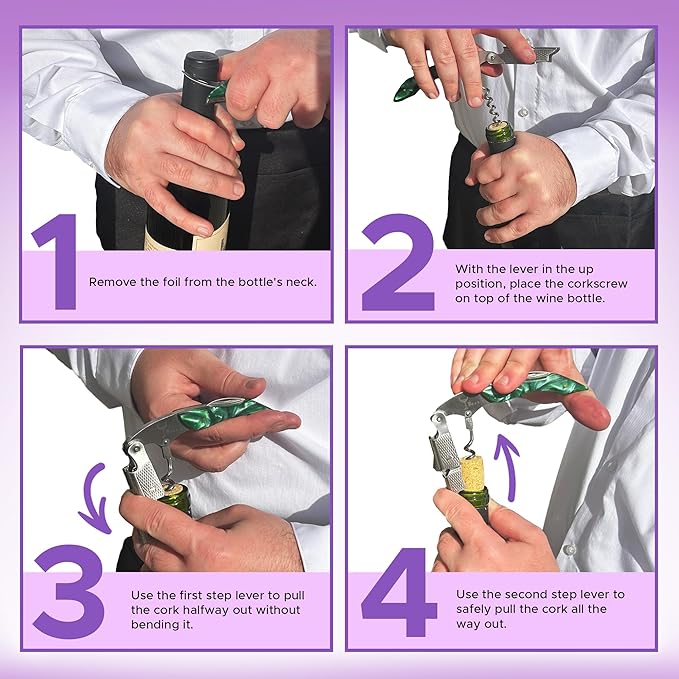 1
Remove the foil from the bottle's neck.

2
With the lever in the up position, place the corkscrew on top of the wine bottle.

3
Use the first step lever to pull the cork halfway out without bending it.

4
Use the second step lever to safely pull the cork all the way out.