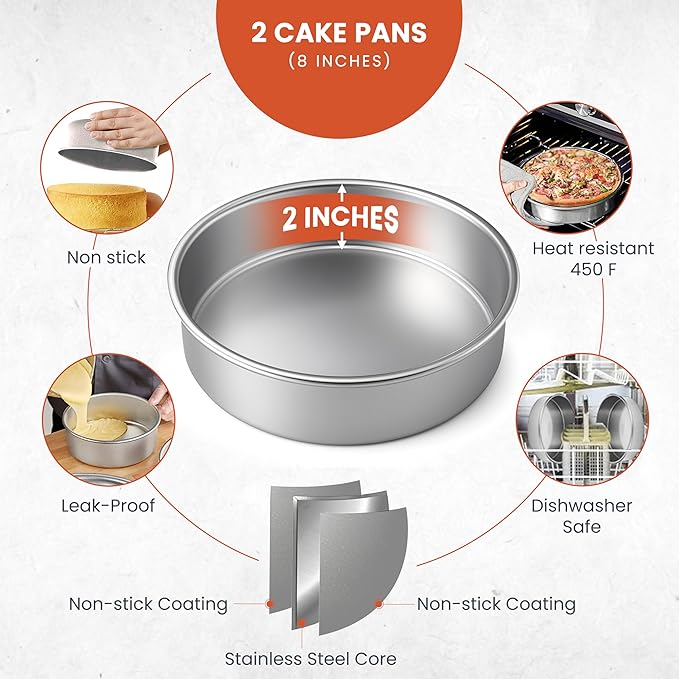 2 CAKE PANS
(8 INCHES)

2 INCHES

Non stick

Heat resistant
450 F

Leak-Proof

Dishwasher
Safe

Non-stick Coating

Non-stick Coating

Stainless Steel Core