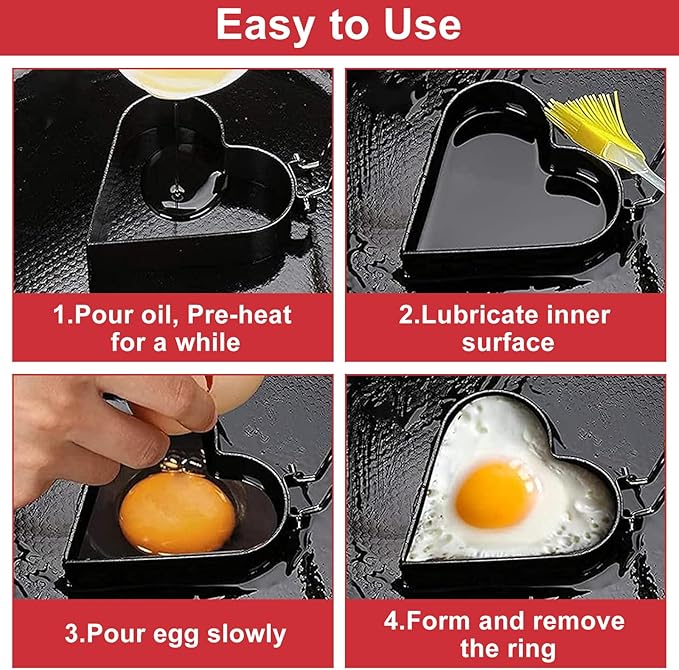 Easy to Use

1.Pour oil, Pre-heat for a while

2.Lubricate inner surface

3.Pour egg slowly

4.Form and remove the ring