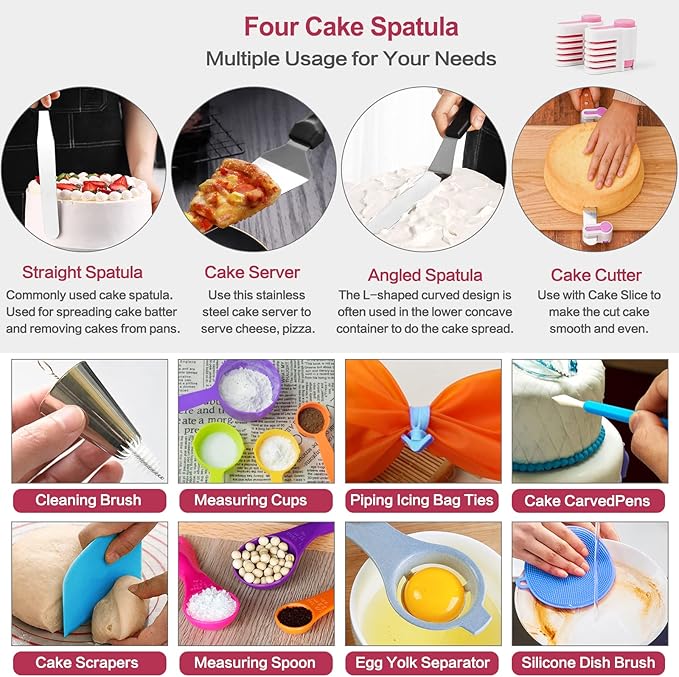 Four Cake Spatula
Multiple Usage for Your Needs

Straight Spatula
Commonly used cake spatula. Used for spreading cake batter and removing cakes from pans.

Cake Server
Use this stainless steel cake server to serve cheese, pizza.

Angled Spatula
The L-shaped curved design is often used in the lower concave container to do the cake spread.

Cake Cutter
Use with Cake Slice to make the cut cake smooth and even.

Cleaning Brush

Measuring Cups

Piping Icing Bag Ties

Cake CarvedPens

Cake Scrapers

Measuring Spoon

Egg Yolk Separator

Silicone Dish Brush