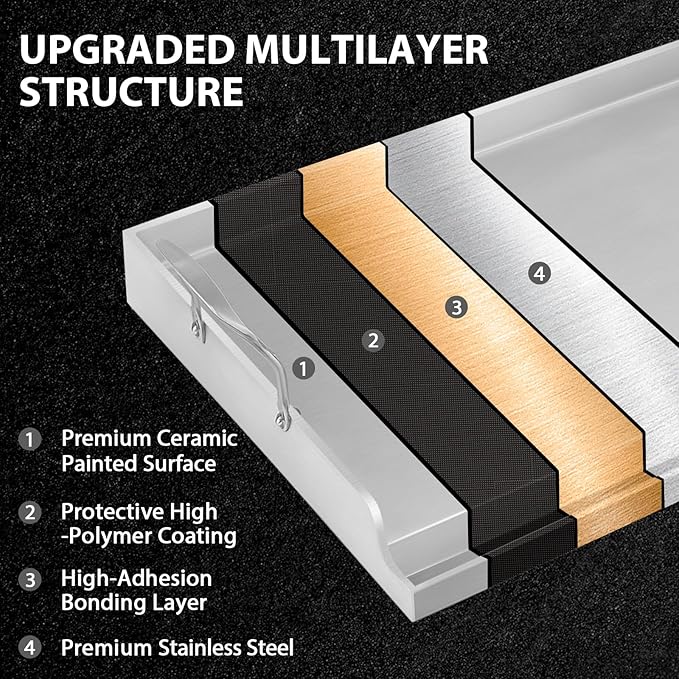 UPGRADED MULTILAYER STRUCTURE

4

3

2

1

1 Premium Ceramic Painted Surface

2 Protective High -Polymer Coating

3 High-Adhesion Bonding Layer

4 Premium Stainless Steel