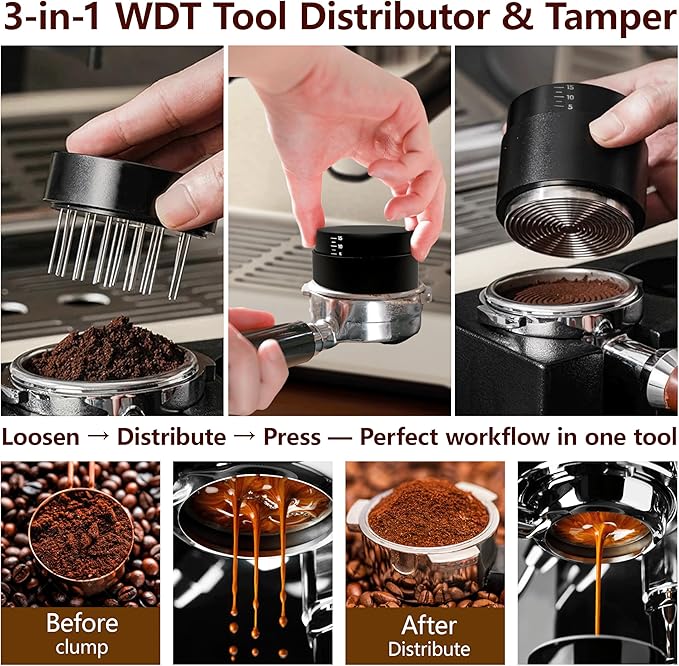 3-in-1 WDT Tool Distributor & Tamper

15
10
5

15
10
5

Loosen → Distribute → Press — Perfect workflow in one tool

Before
clump

After
Distribute