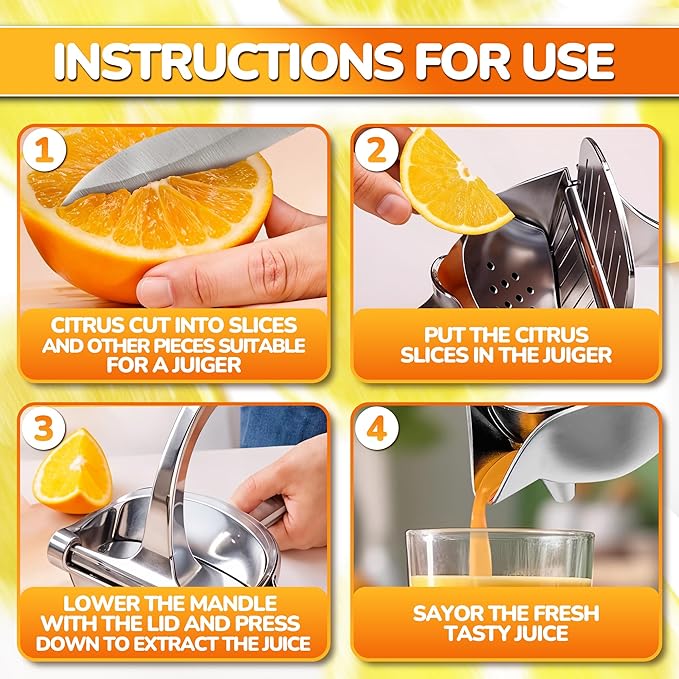 INSTRUCTIONS FOR USE

1

CITRUS CUT INTO SLICES AND OTHER PIECES SUITABLE FOR A JUIGER

2

PUT THE CITRUS SLICES IN THE JUIGER

3

LOWER THE MANDLE WITH THE LID AND PRESS DOWN TO EXTRACT THE JUICE

4

SAYOR THE FRESH TASTY JUICE