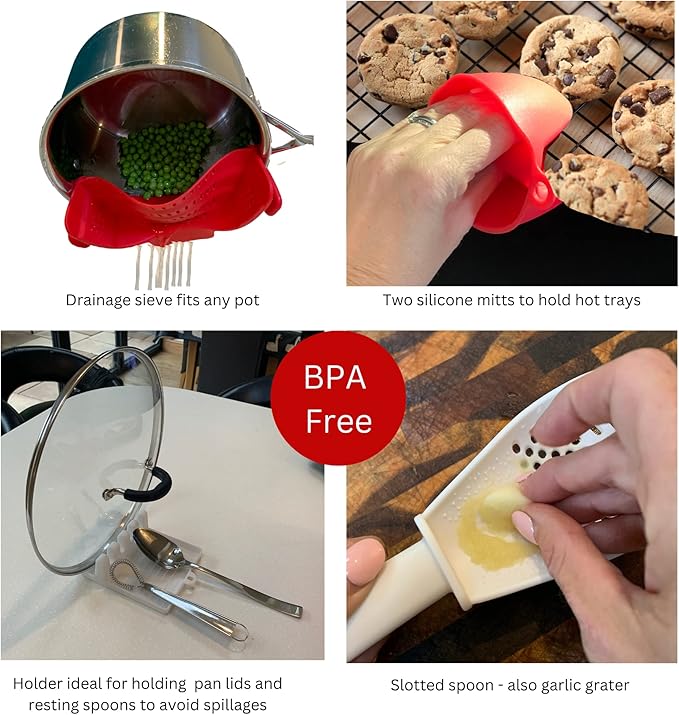 Drainage sieve fits any pot

Two silicone mitts to hold hot trays

BPA Free

Holder ideal for holding pan lids and resting spoons to avoid spillages

Slotted spoon - also garlic grater