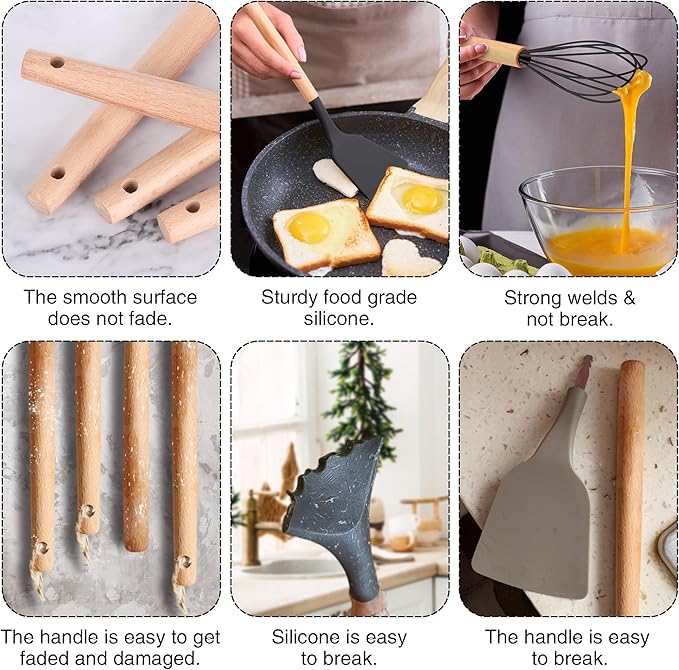 The smooth surface does not fade.

Sturdy food grade silicone.

Strong welds & not break.

The handle is easy to get faded and damaged.

Silicone is easy to break.

The handle is easy to break.