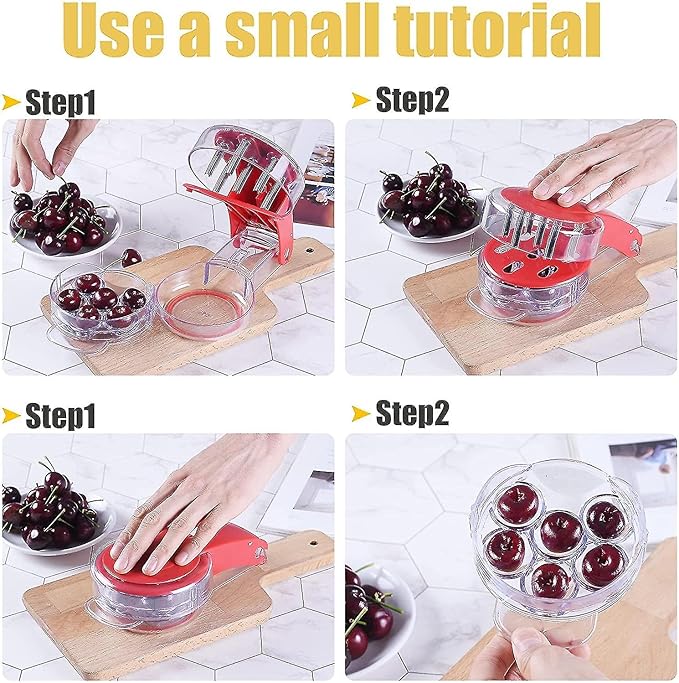 Use a small tutorial

Step1

Step2

Step1

Step2