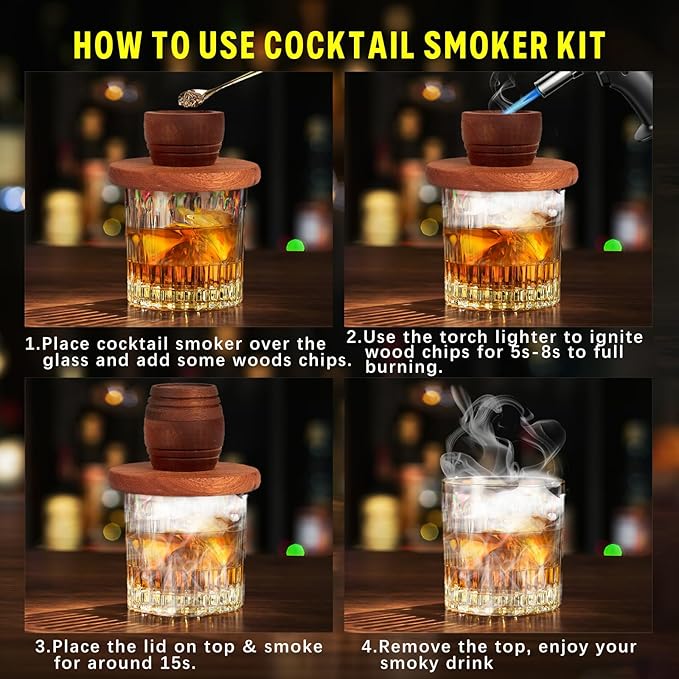 HOW TO USE COCKTAIL SMOKER KIT

1.Place cocktail smoker over the glass and add some woods chips.

2.Use the torch lighter to ignite wood chips for 5s-8s to full burning.

3.Place the lid on top & smoke for around 15s.

4.Remove the top, enjoy your smoky drink