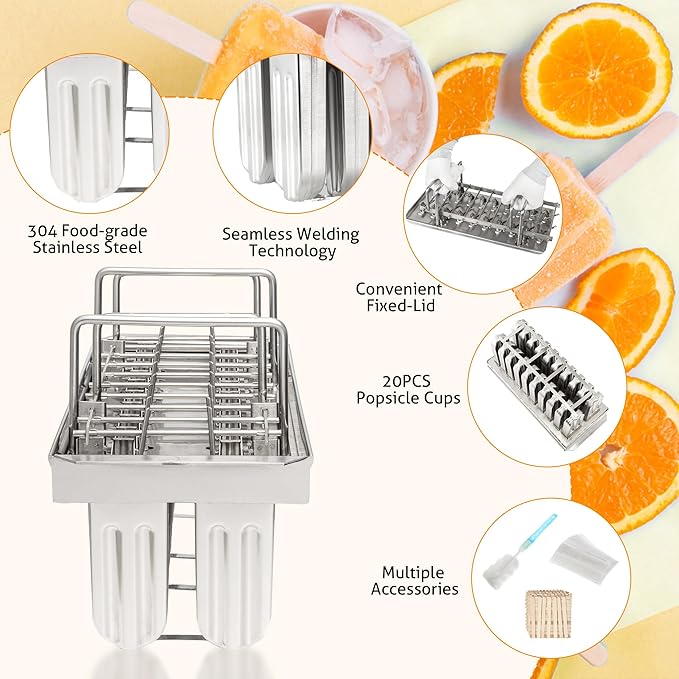 304 Food-grade Stainless Steel

Seamless Welding Technology

Convenient Fixed-Lid

20PCS Popsicle Cups

Multiple Accessories