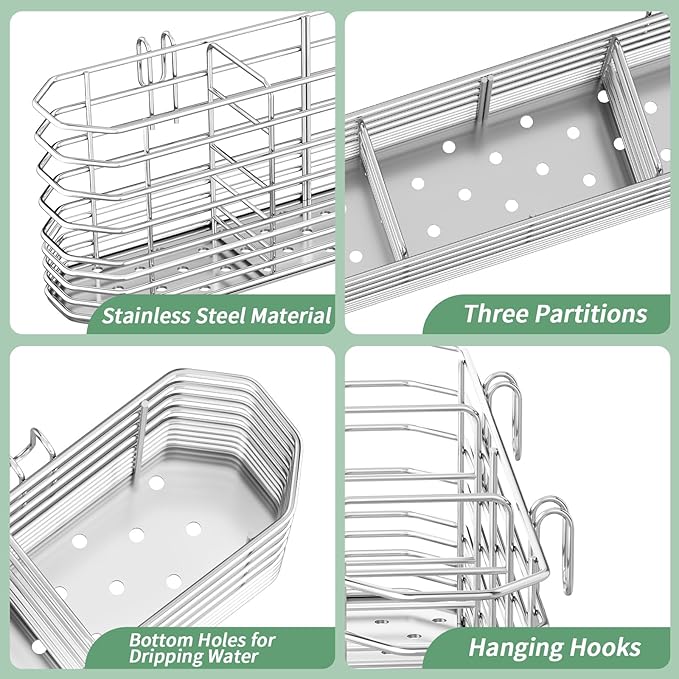 Stainless Steel Material

Three Partitions

Bottom Holes for Dripping Water

Hanging Hooks