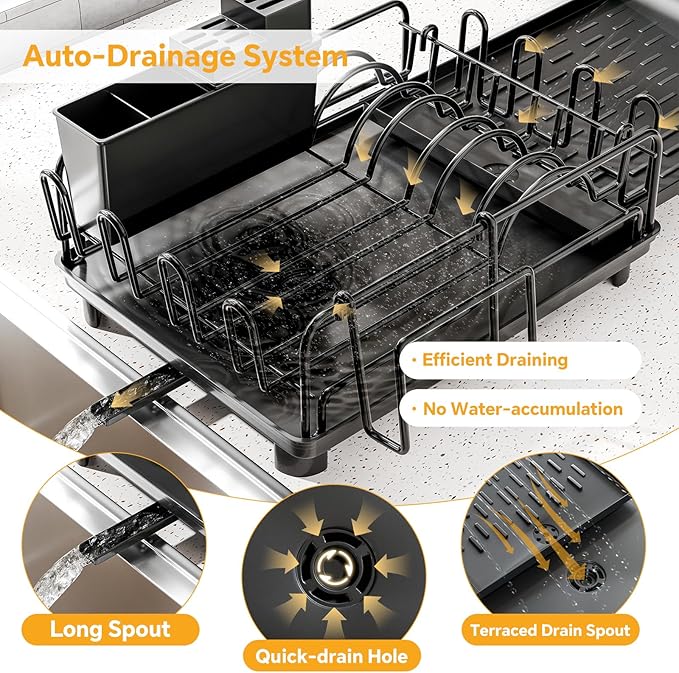 Auto-Drainage System

· Efficient Draining

· No Water-accumulation

Long Spout

Quick-drain Hole

Terraced Drain Spout