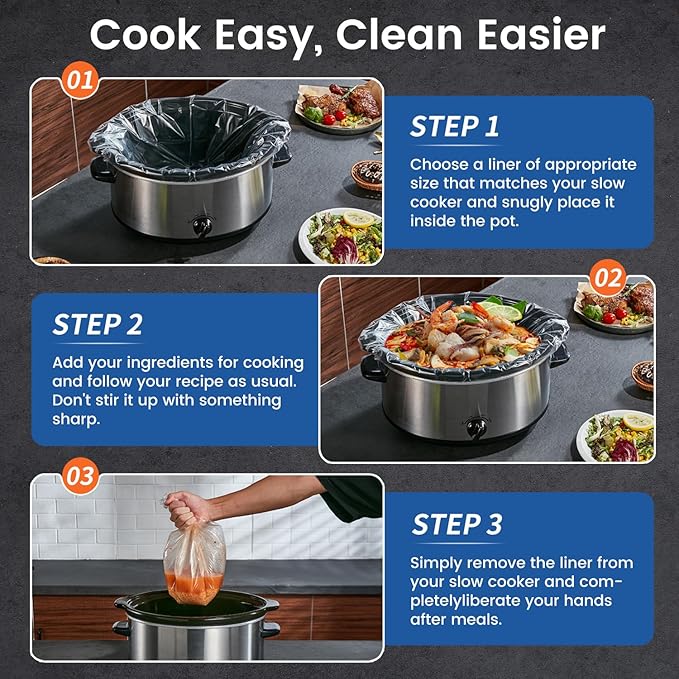 Cook Easy, Clean Easier

01

STEP 1

Choose a liner of appropriate size that matches your slow cooker and snugly place it inside the pot.

02

STEP 2

Add your ingredients for cooking and follow your recipe as usual. Don't stir it up with something sharp.

03

STEP 3

Simply remove the liner from your slow cooker and completelyliberate your hands after meals.