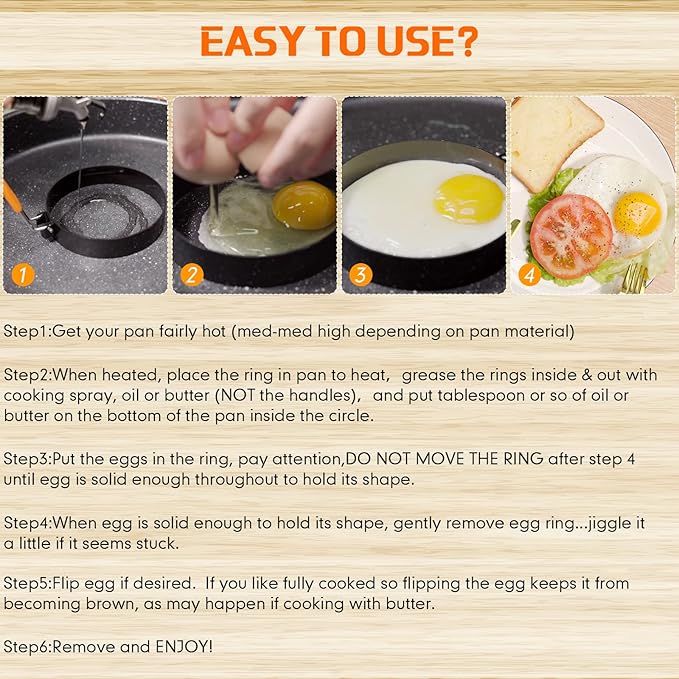 EASY TO USE?

1

2

3

4

Step1:Get your pan fairly hot (med-med high depending on pan material)

Step2:When heated, place the ring in pan to heat, grease the rings inside & out with cooking spray, oil or butter (NOT the handles), and put tablespoon or so of oil or butter on the bottom of the pan inside the circle.

Step3:Put the eggs in the ring, pay attention,DO NOT MOVE THE RING after step 4 until egg is solid enough throughout to hold its shape.

Step4:When egg is solid enough to hold its shape, gently remove egg ring...jiggle it a little if it seems stuck.

Step5:Flip egg if desired. If you like fully cooked so flipping the egg keeps it from becoming brown, as may happen if cooking with butter.

Step6:Remove and ENJOY!