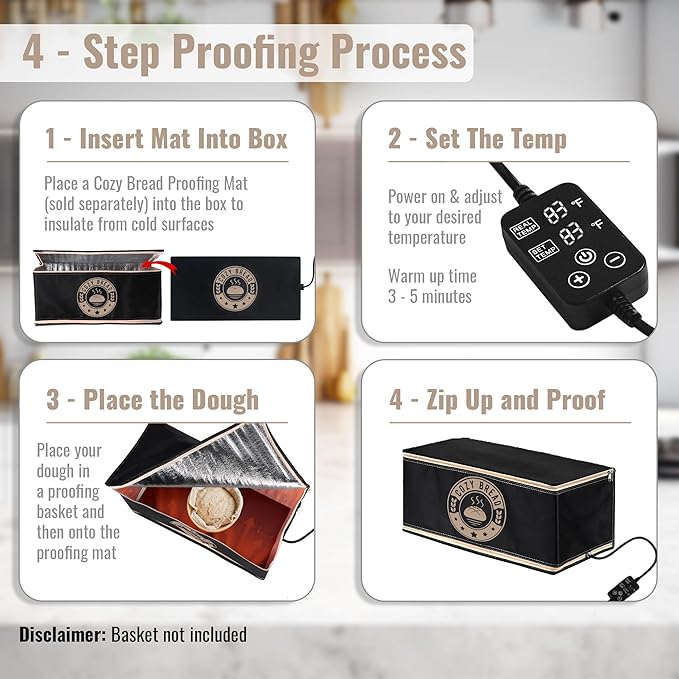 4 - Step Proofing Process

1 - Insert Mat Into Box

Place a Cozy Bread Proofing Mat (sold separately) into the box to insulate from cold surfaces

COZY BREAD

COZY BREAD

2 - Set The Temp

Power on & adjust to your desired temperature

Warm up time 3 - 5 minutes

REAL TEMP 83 °F

SET TEMP 83 °F

3 - Place the Dough

Place your dough in a proofing basket and then onto the proofing mat

4 - Zip Up and Proof

COZY BREAD

Disclaimer: Basket not included