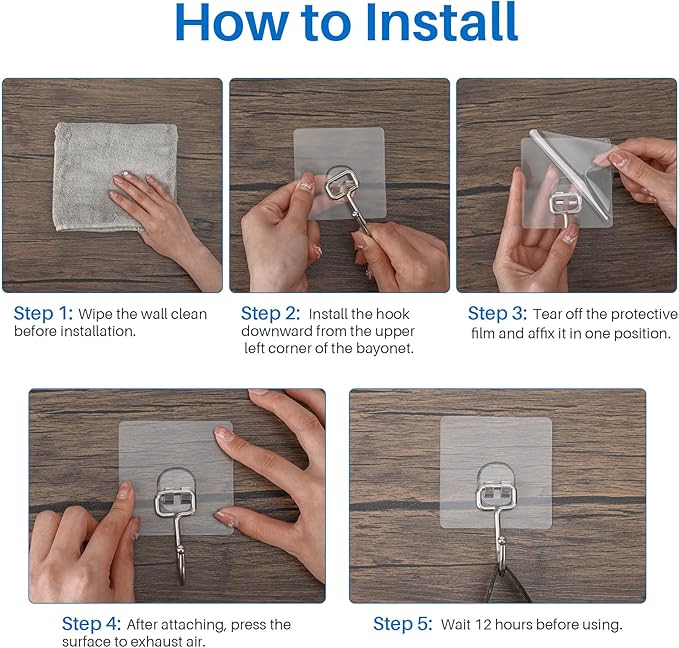 How to Install

Step 1: Wipe the wall clean before installation.

Step 2: Install the hook downward from the upper left corner of the bayonet.

Step 3: Tear off the protective film and affix it in one position.

Step 4: After attaching, press the surface to exhaust air.

Step 5: Wait 12 hours before using.