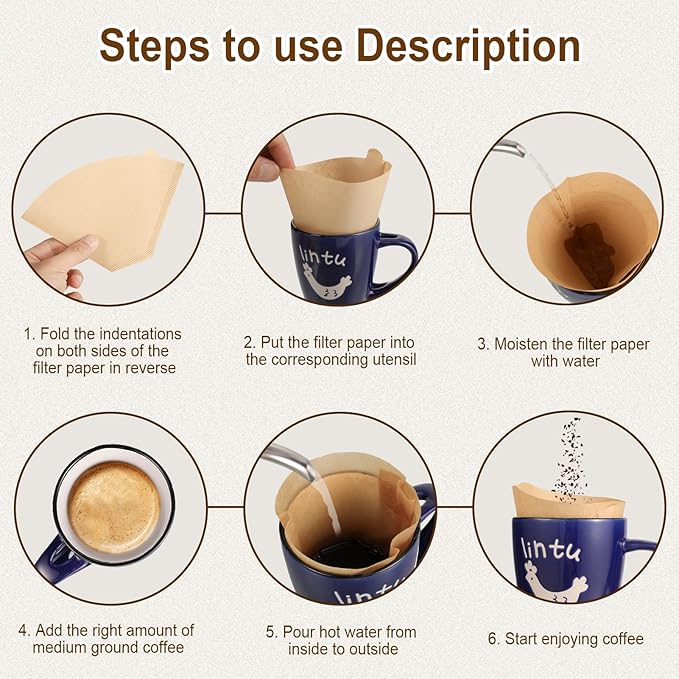 Steps to use Description

lintu

1. Fold the indentations on both sides of the filter paper in reverse

2. Put the filter paper into the corresponding utensil

3. Moisten the filter paper with water

lintu

lintu

4. Add the right amount of medium ground coffee

5. Pour hot water from inside to outside

6. Start enjoying coffee