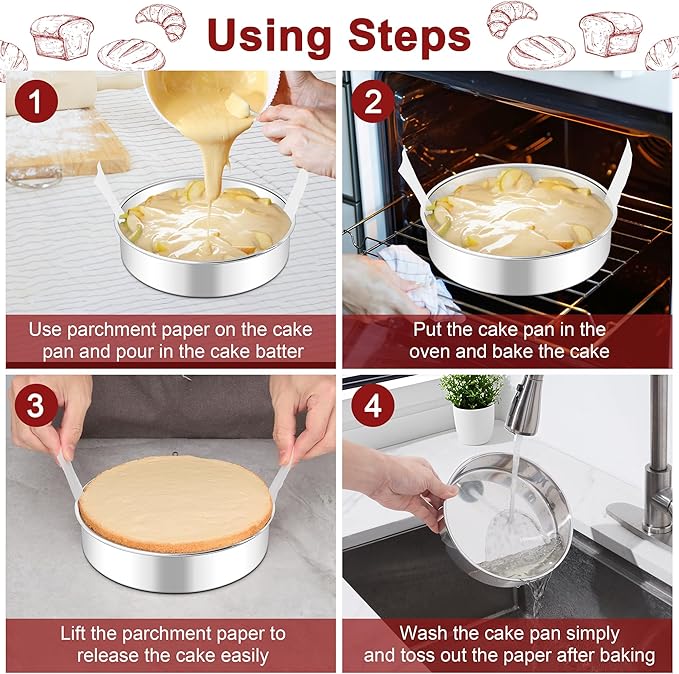 Using Steps

1

Use parchment paper on the cake pan and pour in the cake batter

2

Put the cake pan in the oven and bake the cake

3

Lift the parchment paper to release the cake easily

4

Wash the cake pan simply and toss out the paper after baking