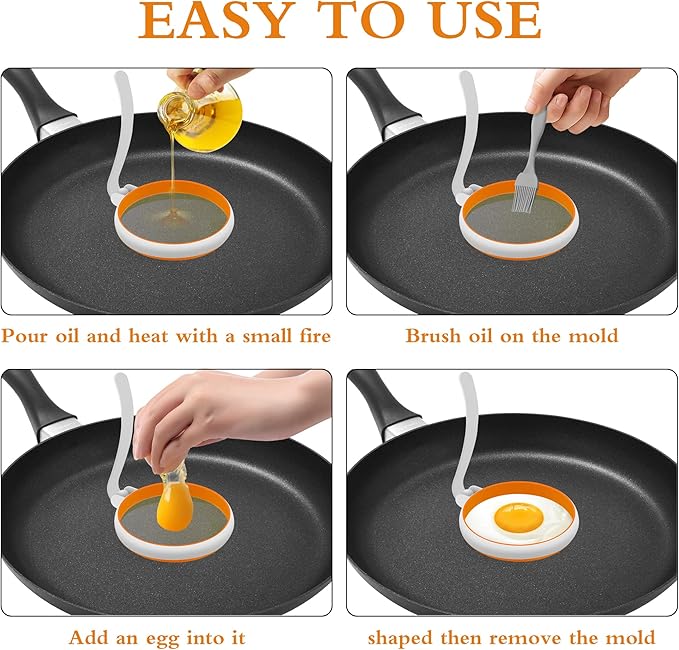 EASY TO USE

Pour oil and heat with a small fire

Brush oil on the mold

Add an egg into it

shaped then remove the mold