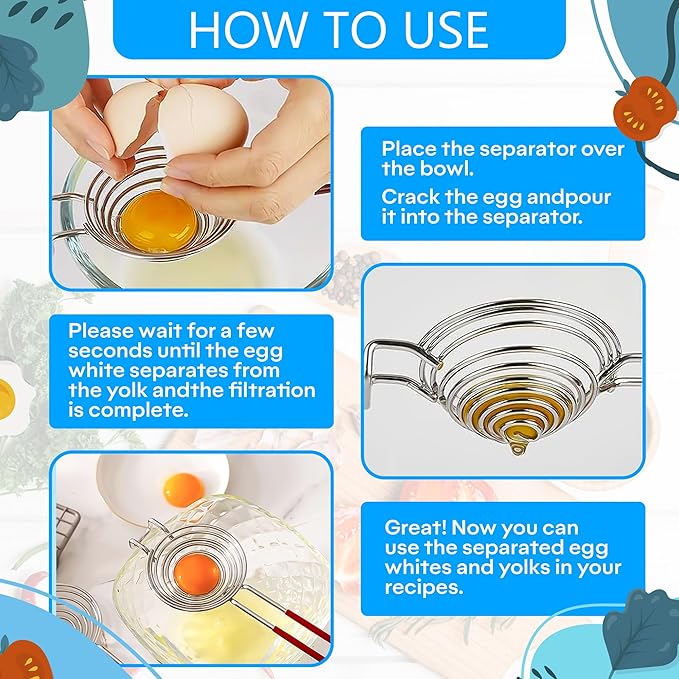 HOW TO USE

Place the separator over the bowl.

Crack the egg andpour it into the separator.

Please wait for a few seconds until the egg white separates from the yolk andthe filtration is complete.

Great! Now you can use the separated egg whites and yolks in your recipes.